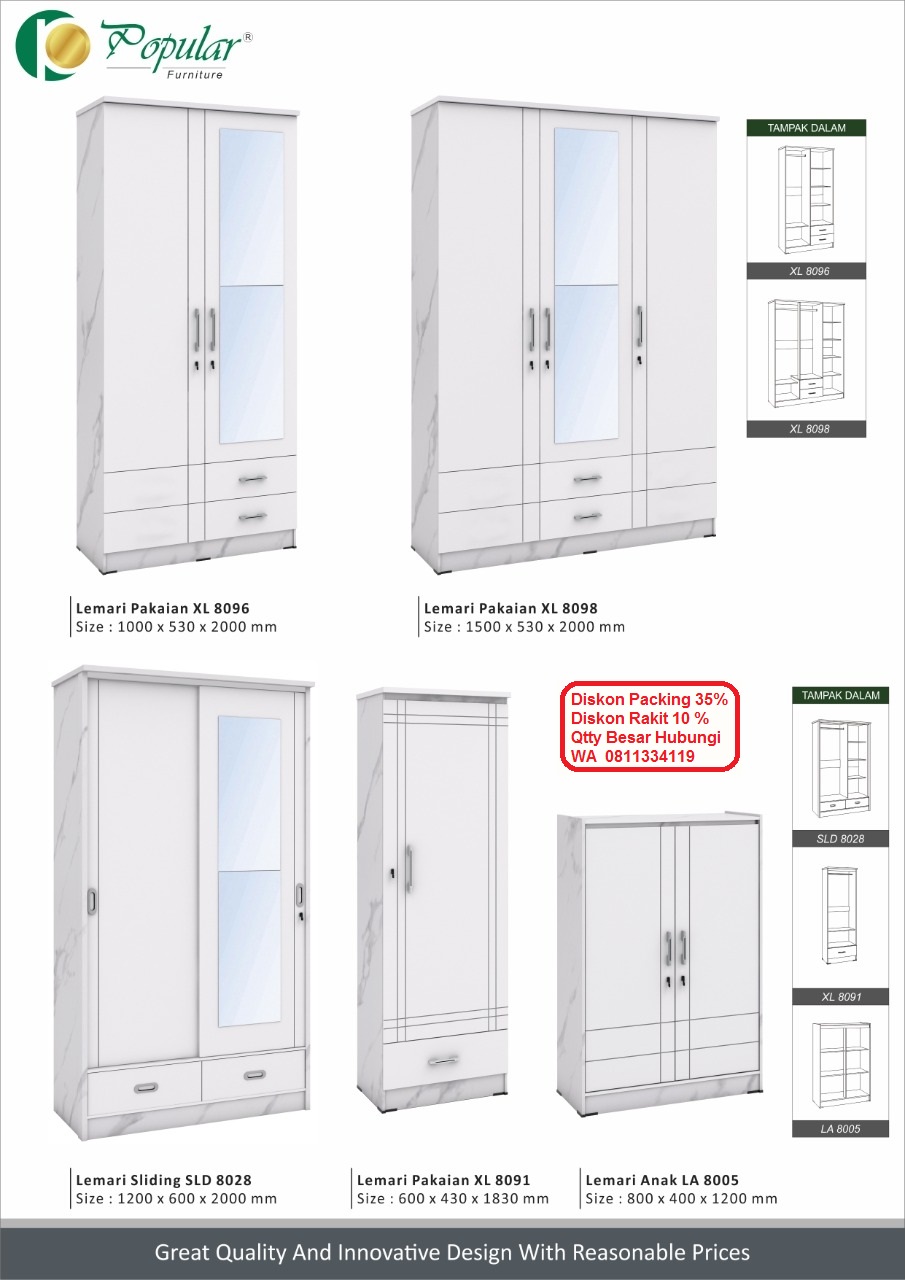 Popular®
Furniture

TAMPAK DALAM
XL 8096
XL 8098

Lemari Pakaian XL 8096
Size : 1000 x 530 x 2000 mm

Lemari Pakaian XL 8098
Size : 1500 x 530 x 2000 mm

Diskon Packing 35%
Diskon Rakit 10 %
Qtty Besar Hubungi
WA 0811334119

TAMPAK DALAM
SLD 8028
XL 8091
LA 8005

Lemari Sliding SLD 8028
Size : 1200 x 600 x 2000 mm

Lemari Pakaian XL 8091
Size : 600 x 430 x 1830 mm

Lemari Anak LA 8005
Size : 800 x 400 x 1200 mm

Great Quality And Innovative Design With Reasonable Prices